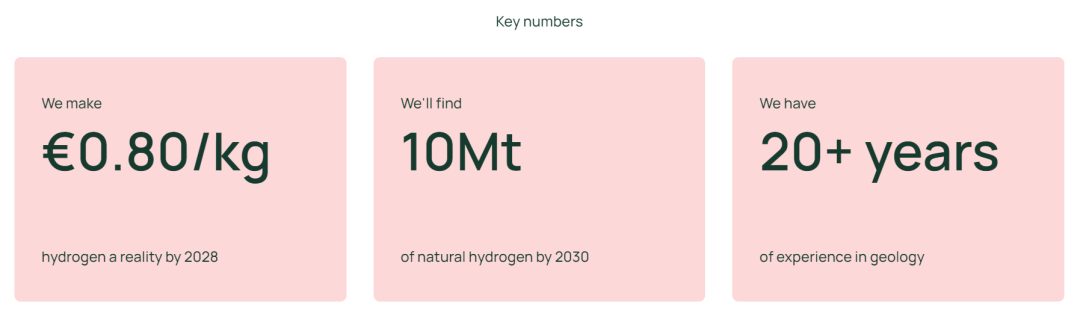 Key numbers

We make

€0.80/kg

hydrogen a reality by 2028

We'll find

10Mt

of natural hydrogen by 2030

We have

20+ years

of experience in geology